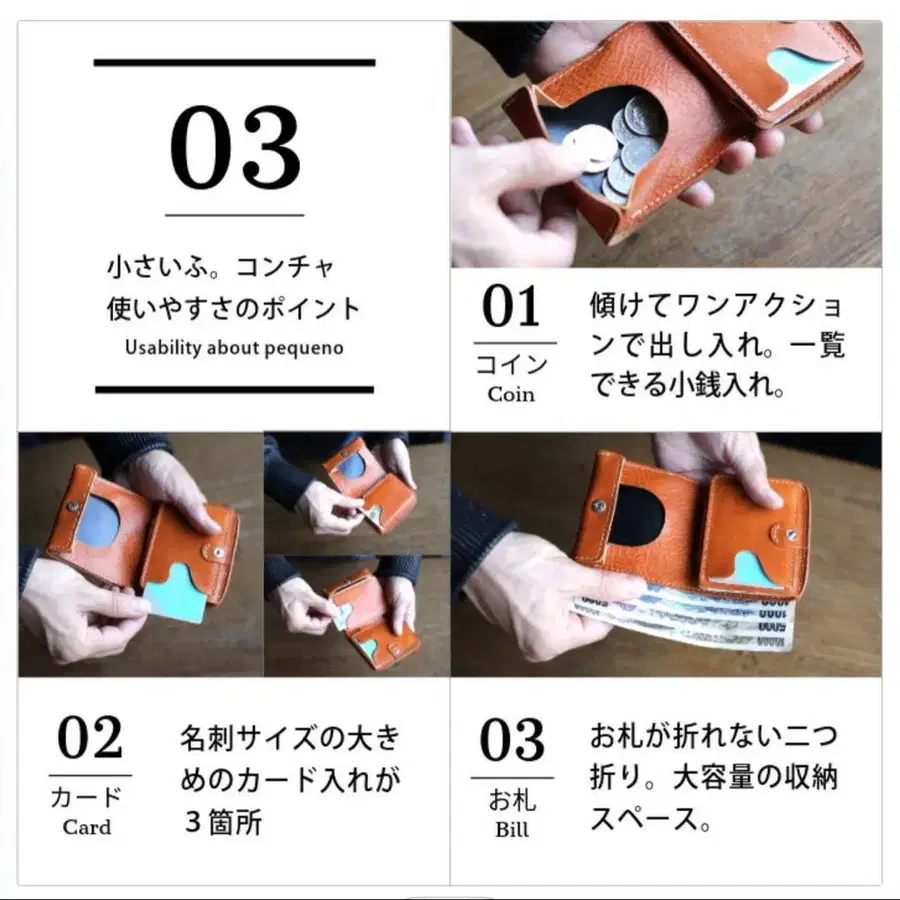 03

小さいふ。コンチャ
使いやすさのポイント
Usability about pequeno

01
コイン
Coin

傾けてワンアクションで出し入れ。一覧できる小銭入れ。

02
カード
Card

名刺サイズの大きめのカード入れが３箇所

03
お札
Bill

お札が折れない二つ折り。大容量の収納スペース。