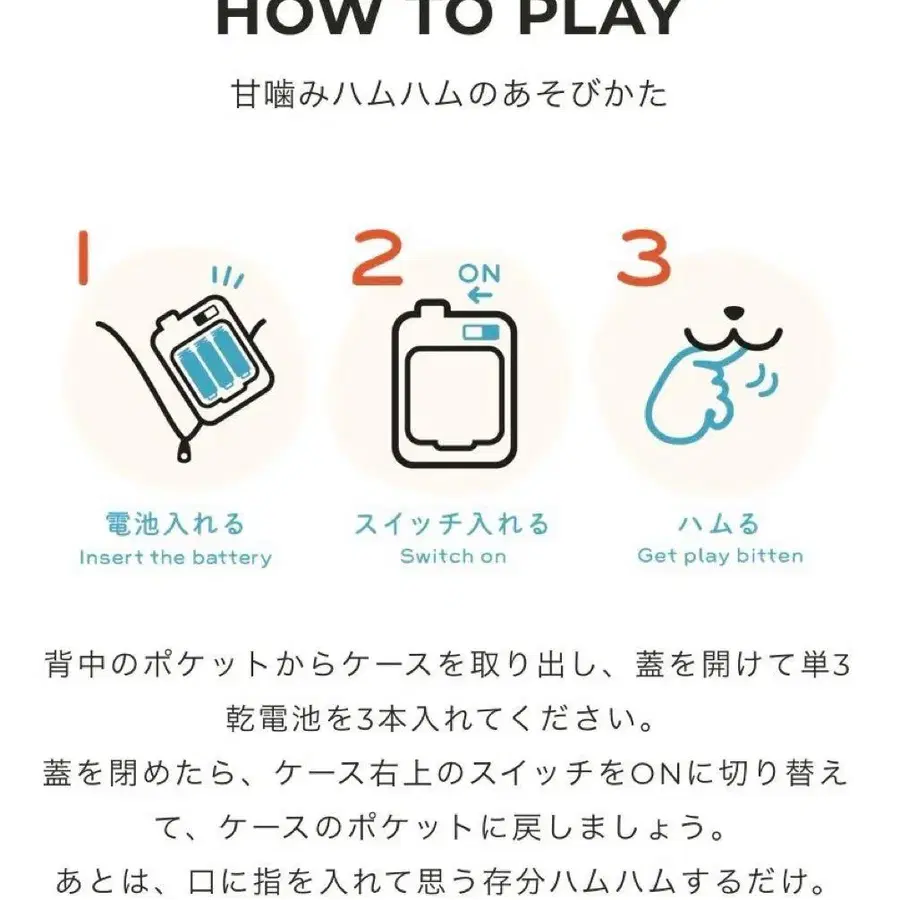 HOW TO PLAY

甘噛みハムハムのあそびかた

1

電池入れる
Insert the battery

2

ON

スイッチ入れる
Switch on

3

ハムる
Get play bitten

背中のポケットからケースを取り出し、蓋を開けて単3乾電池を3本入れてください。
蓋を閉めたら、ケース右上のスイッチをONに切り替えて、ケースのポケットに戻しましょう。
あとは、口に指を入れて思う存分ハムハムするだけ。