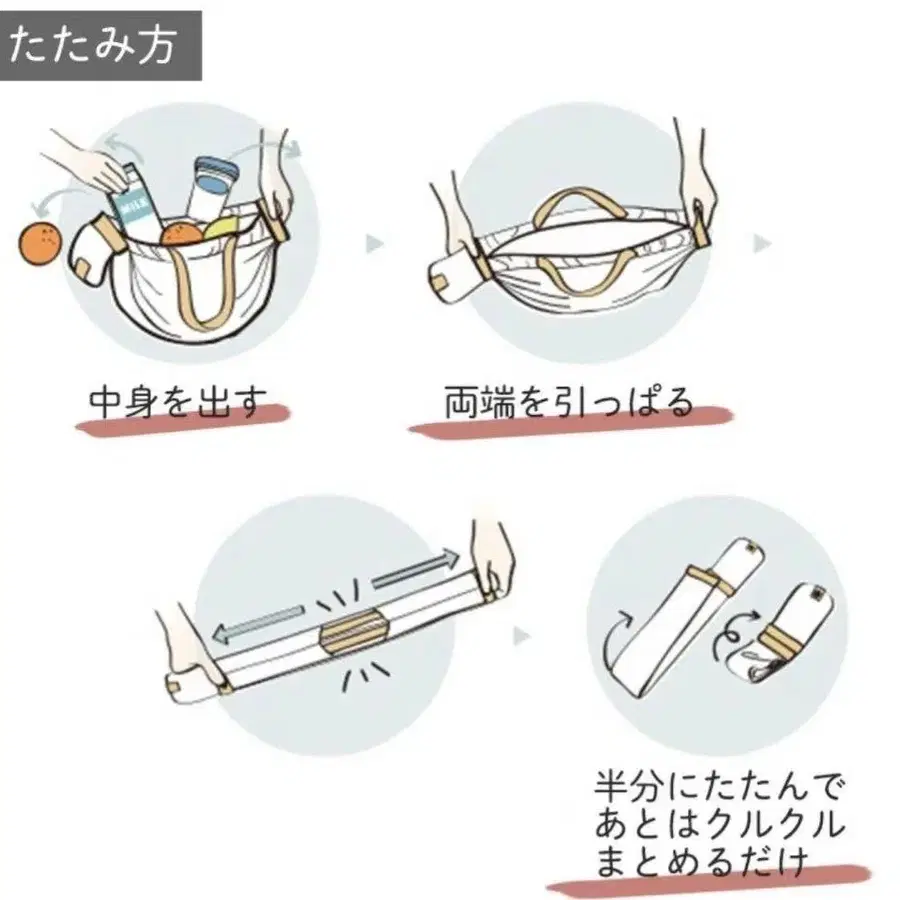 たたみ方

MILK

中身を出す

両端を引っぱる

半分にたたんで
あとはクルクル
まとめるだけ