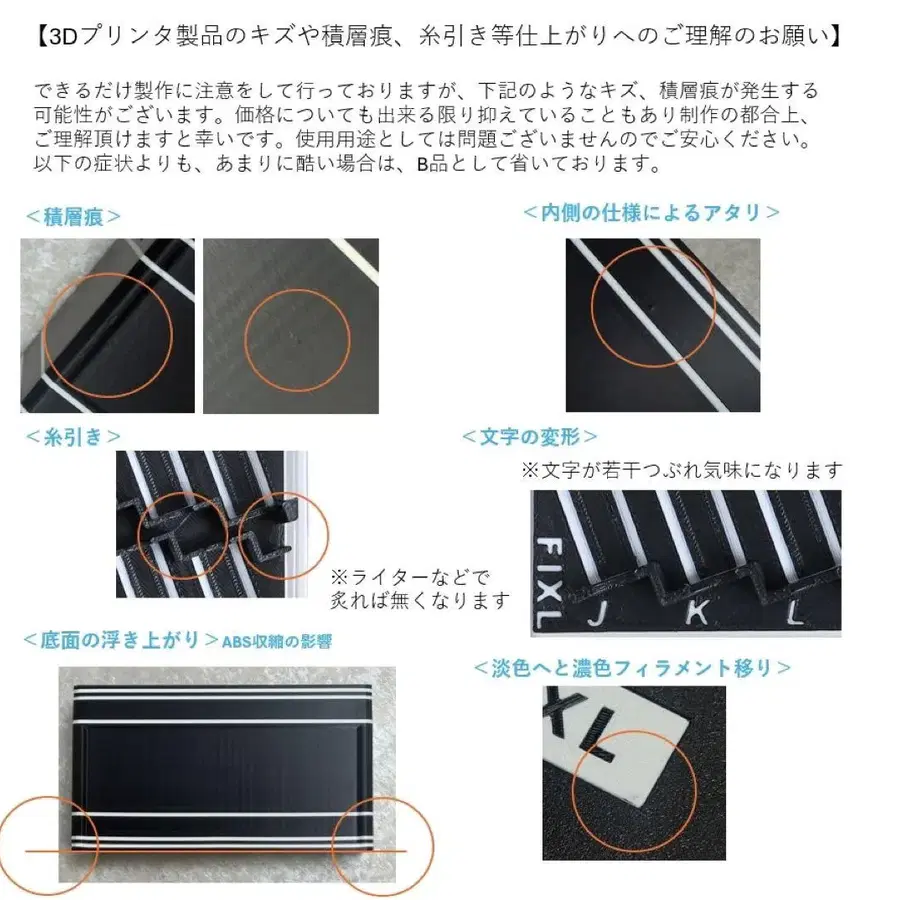 【3Dプリンタ製品のキズや積層痕、糸引き等仕上がりへのご理解のお願い】

できるだけ製作に注意をして行っておりますが、下記のようなキズ、積層痕が発生する可能性がございます。価格についても出来る限り抑えていることもあり制作の都合上、ご理解頂けますと幸いです。使用用途としては問題ございませんのでご安心ください。以下の症状よりも、あまりに酷い場合は、B品として省いております。

＜積層痕＞

＜内側の仕様によるアタリ＞

＜糸引き＞

※ライターなどで炙れば無くなります

＜文字の変形＞

※文字が若干つぶれ気味になります

FIXL
J K L

＜底面の浮き上がり＞ABS収縮の影響

＜淡色へと濃色フィラメント移り＞

XL