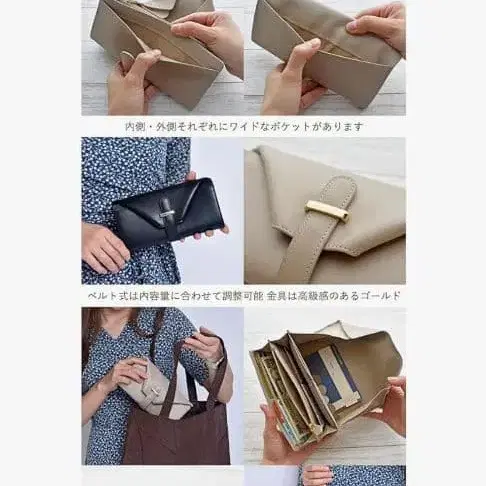 内側・外側それぞれにワイドなポケットがあります

ベルト式は内容量に合わせて調整可能 金具は高級感のあるゴールド