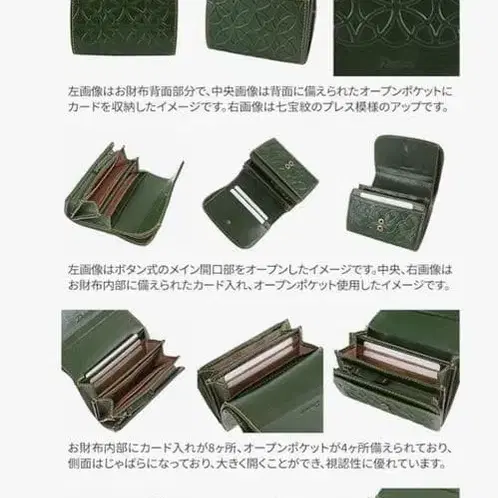 左画像はお財布背面部分で、中央画像は背面に備えられたオープンポケットにカードを収納したイメージです。右画像は七宝紋のプレス模様のアップです。

左画像はボタン式のメイン開口部をオープンしたイメージです。中央、右画像はお財布内部に備えられたカード入れ、オープンポケット使用したイメージです。

お財布内部にカード入れが8ヶ所、オープンポケットが4ヶ所備えられており、側面はじゃばらになっており、大きく開くことができ、視認性に優れています。