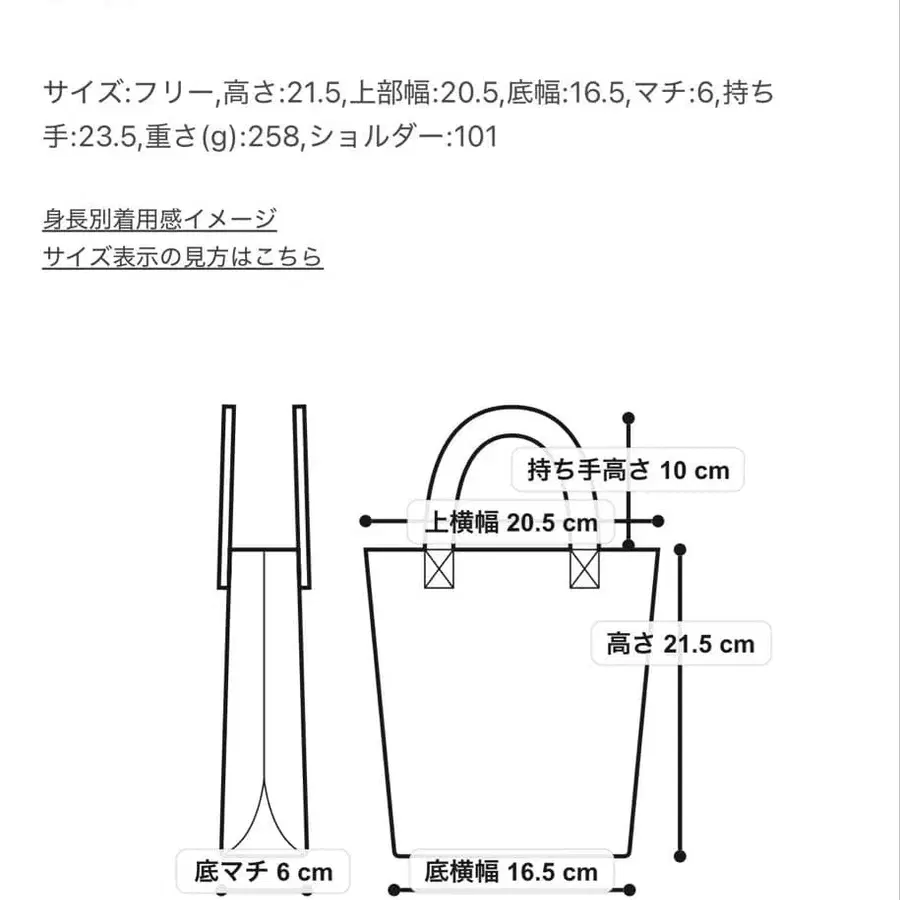 サイズ:フリー,高さ:21.5,上部幅:20.5,底幅:16.5,マチ:6,持ち手:23.5,重さ(g):258,ショルダー:101

身長別着用感イメージ
サイズ表示の見方はこちら

持ち手高さ 10 cm
上横幅 20.5 cm
高さ 21.5 cm
底マチ 6 cm
底横幅 16.5 cm