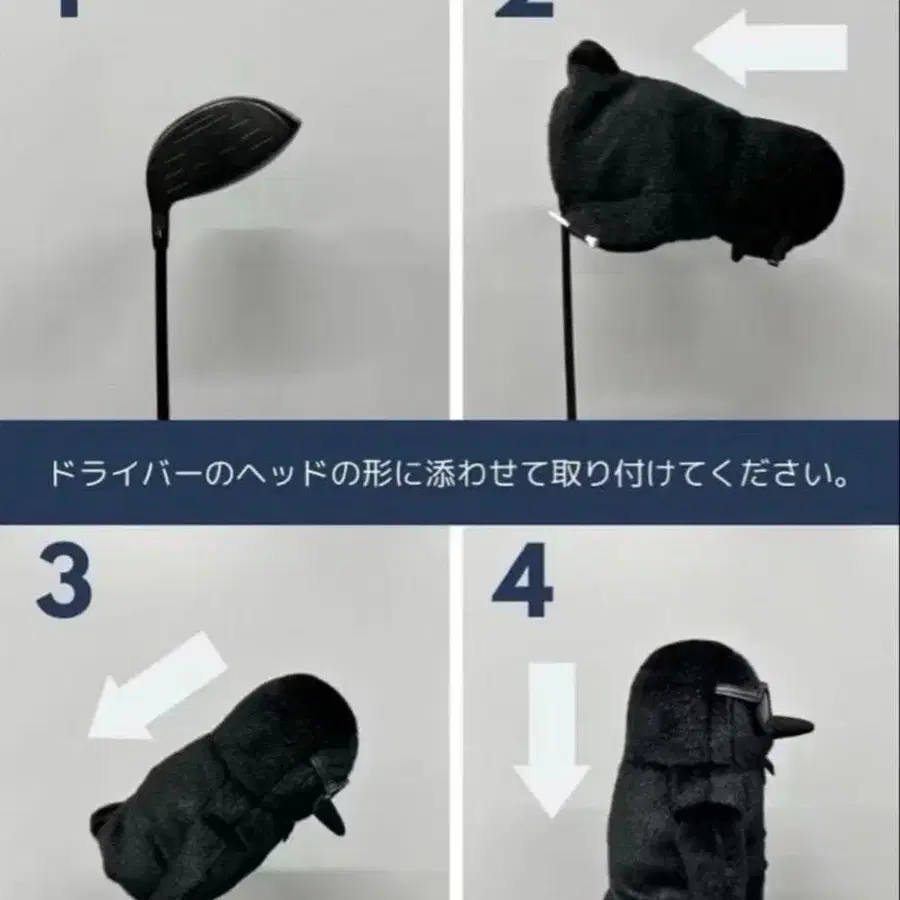 1

2

ドライバーのヘッドの形に添わせて取り付けてください。

3

4