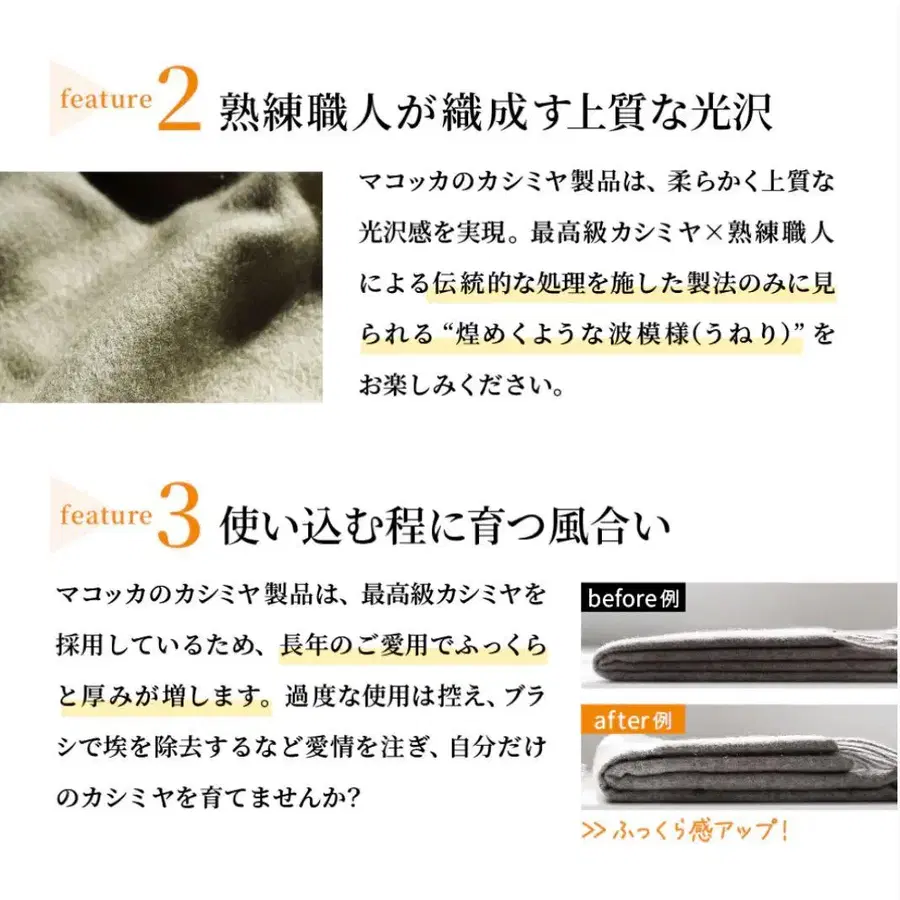 feature 2 熟練職人が織成す上質な光沢

マコッカのカシミヤ製品は、柔らかく上質な光沢感を実現。最高級カシミヤ×熟練職人による伝統的な処理を施した製法のみに見られる“煌めくような波模様(うねり)”をお楽しみください。

feature 3 使い込む程に育つ風合い

マコッカのカシミヤ製品は、最高級カシミヤを採用しているため、長年のご愛用でふっくらと厚みが増します。過度な使用は控え、ブラシで埃を除去するなど愛情を注ぎ、自分だけのカシミヤを育てませんか?

before例

after例

>> ふっくら感アップ!