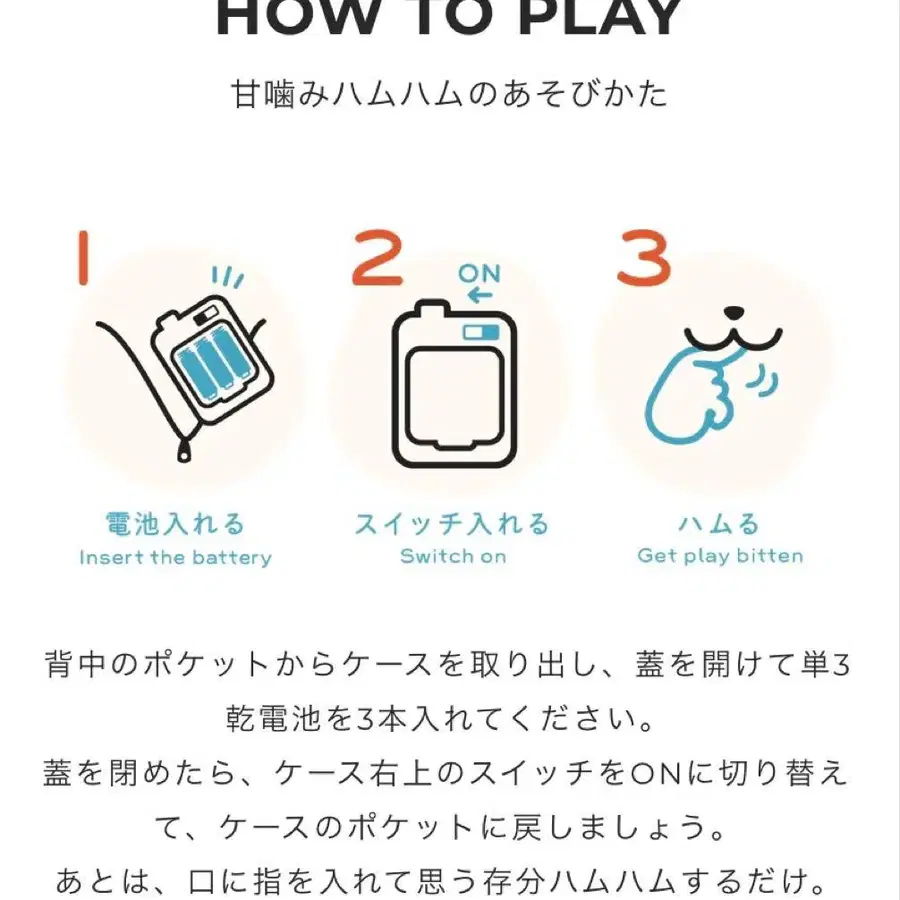 HOW TO PLAY

甘噛みハムハムのあそびかた

1

電池入れる
Insert the battery

2

ON

スイッチ入れる
Switch on

3

ハムる
Get play bitten

背中のポケットからケースを取り出し、蓋を開けて単3乾電池を3本入れてください。
蓋を閉めたら、ケース右上のスイッチをONに切り替えて、ケースのポケットに戻しましょう。
あとは、口に指を入れて思う存分ハムハムするだけ。