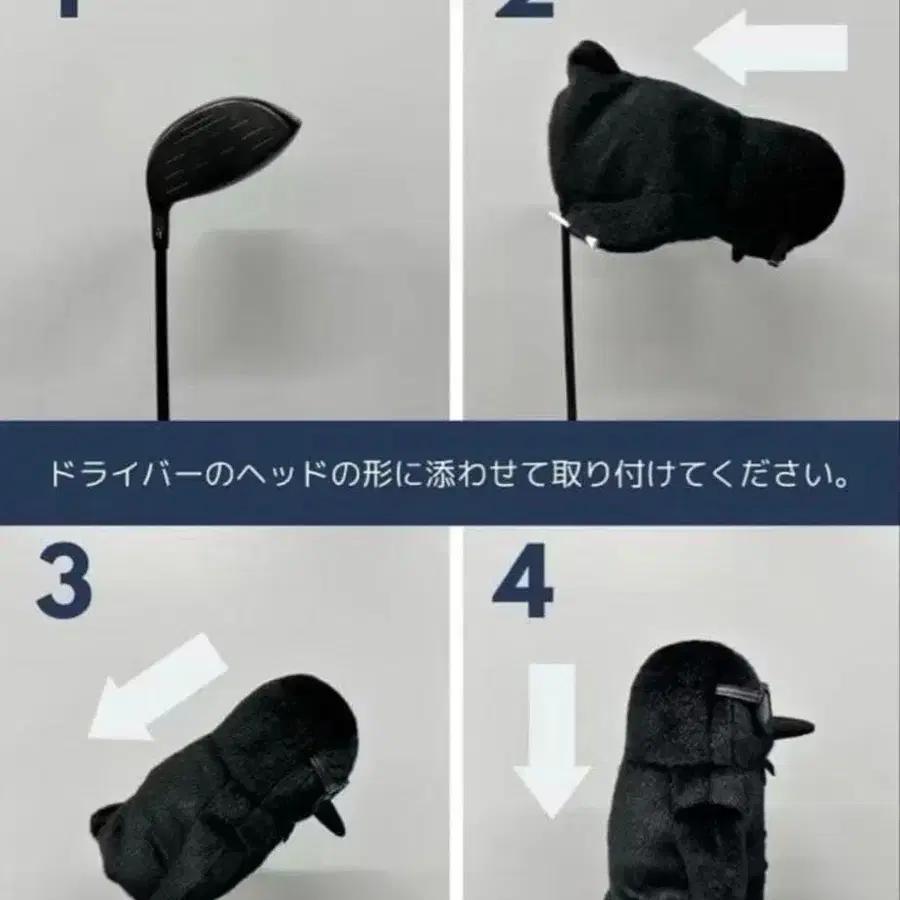 1

2

ドライバーのヘッドの形に添わせて取り付けてください。

3

4