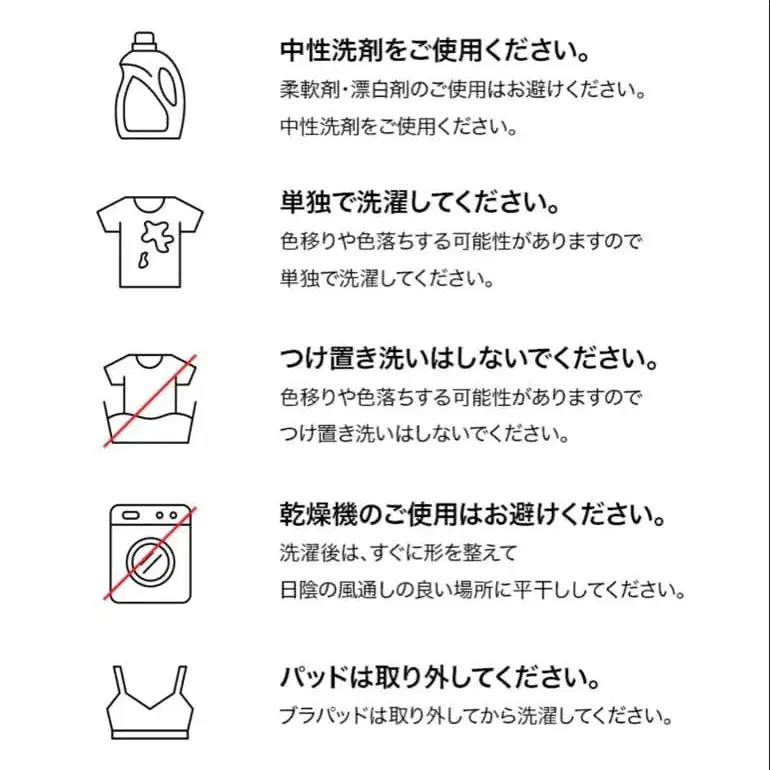 中性洗剤をご使用ください。
柔軟剤・漂白剤のご使用はお避けください。
中性洗剤をご使用ください。

単独で洗濯してください。
色移りや色落ちする可能性がありますので
単独で洗濯してください。

つけ置き洗いはしないでください。
色移りや色落ちする可能性がありますので
つけ置き洗いはしないでください。

乾燥機のご使用はお避けください。
洗濯後は、すぐに形を整えて
日陰の風通しの良い場所に平干ししてください。

パッドは取り外してください。
ブラパッドは取り外してから洗濯してください。