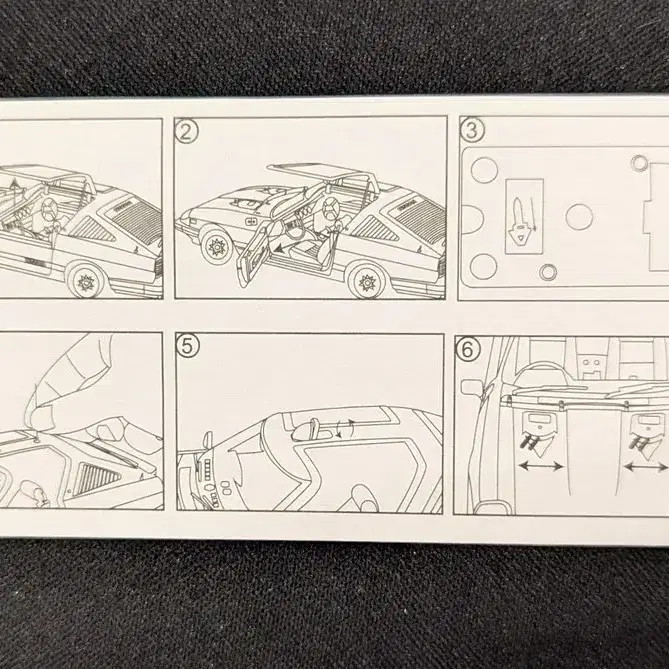 2

3

5

6