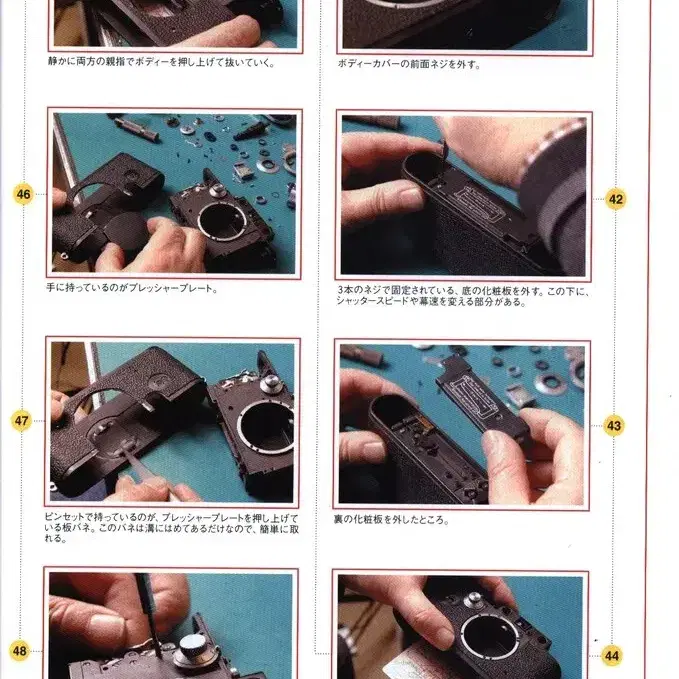 静かに両方の親指でボディーを押し上げて抜いていく。

46

手に持っているのがプレッシャープレート。

47

ピンセットで持っているのが、プレッシャープレートを押し上げている板バネ。このバネは溝にはめてあるだけなので、簡単に取れる。

48

ボディーカバーの前面ネジを外す。

42

3本のネジで固定されている、底の化粧板を外す。この下に、シャッタースピードや幕速を変える部分がある。

43

裏の化粧板を外したところ。

44