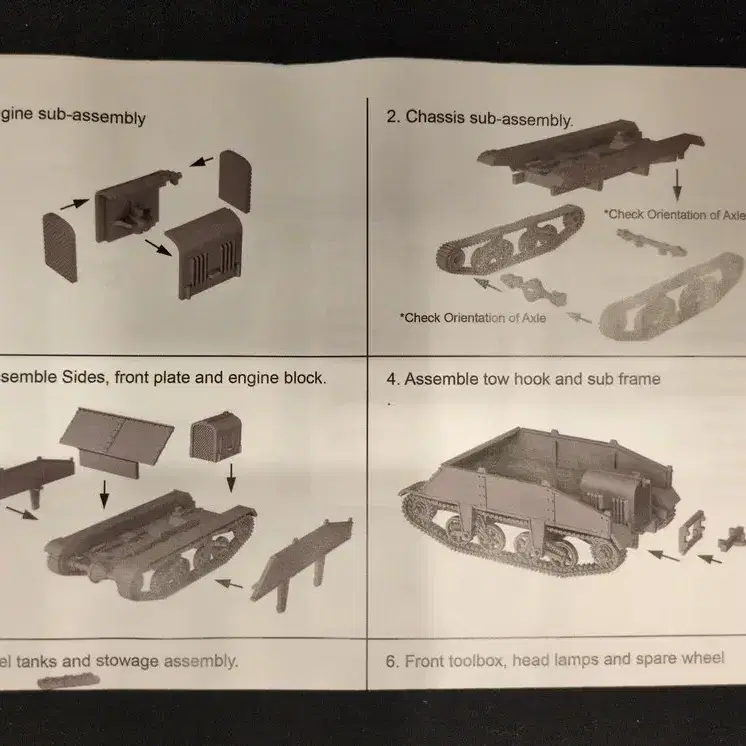 gine sub-assembly

2. Chassis sub-assembly.

*Check Orientation of Axle

*Check Orientation of Axle

semble Sides, front plate and engine block.

4. Assemble tow hook and sub frame

el tanks and stowage assembly.

6. Front toolbox, head lamps and spare wheel