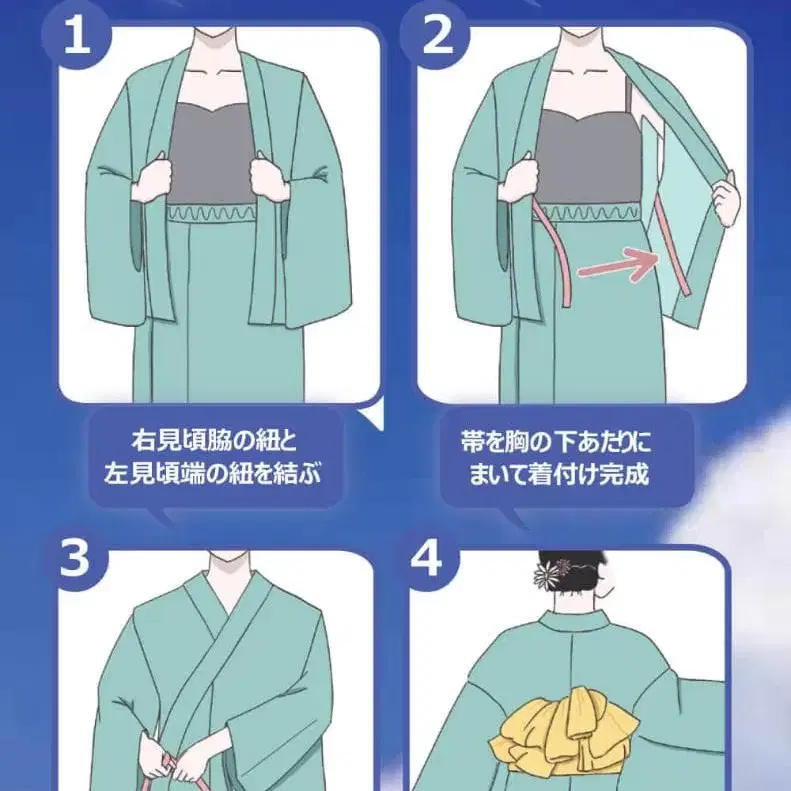 1

2

右見頃脇の紐と
左見頃端の紐を結ぶ

帯を胸の下あたりに
まいて着付け完成

3

4