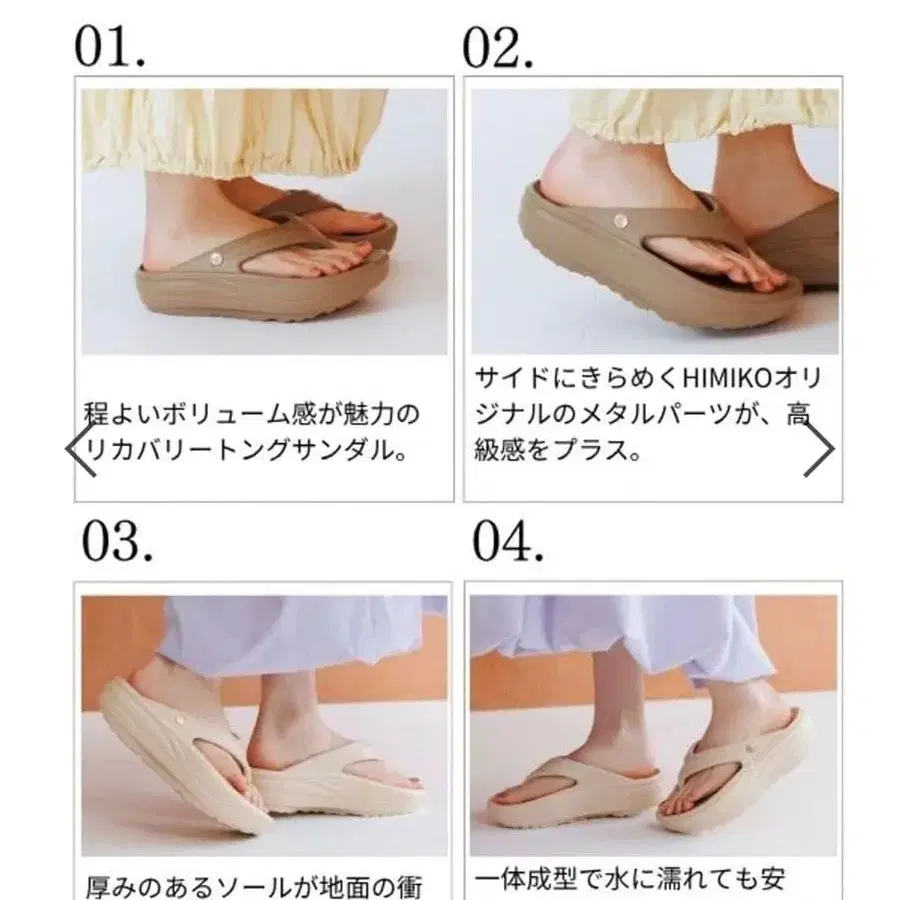 01.

程よいボリューム感が魅力のリカバリートングサンダル。

02.

サイドにきらめくHIMIKOオリジナルのメタルパーツが、高級感をプラス。

03.

厚みのあるソールが地面の衝

04.

一体成型で水に濡れても安