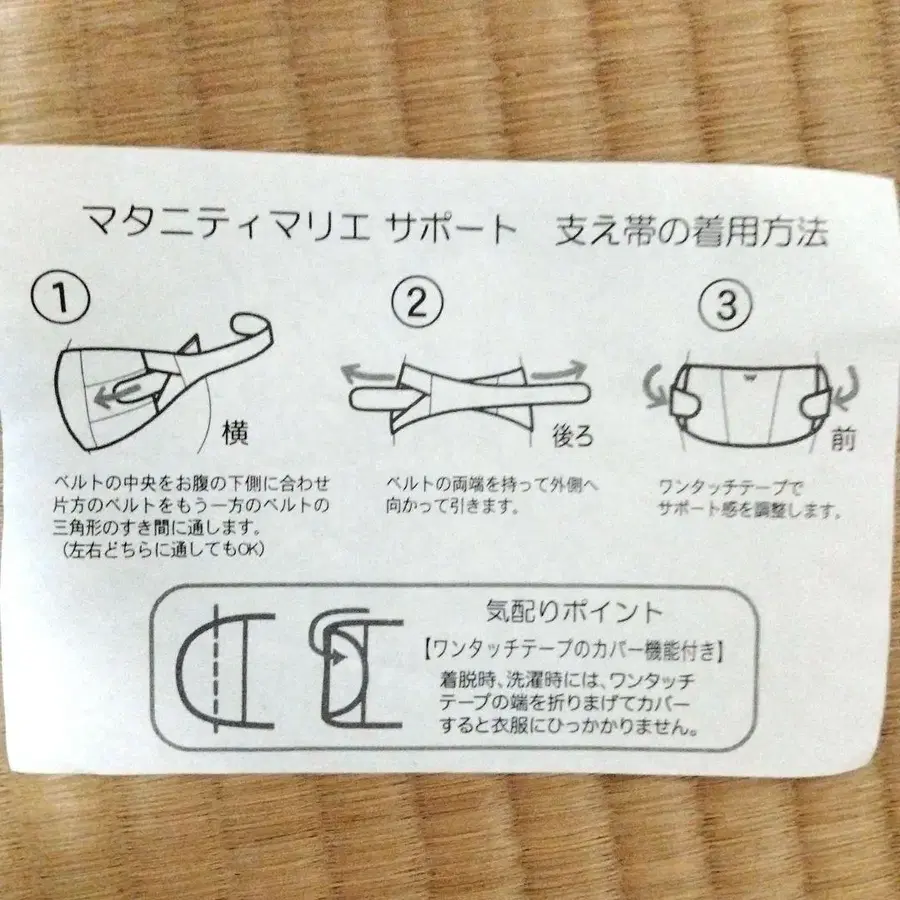 マタニティマリエ サポート　支え帯の着用方法

①

横

ベルトの中央をお腹の下側に合わせ片方のベルトをもう一方のベルトの三角形のすき間に通します。
（左右どちらに通してもOK）

②

後ろ

ベルトの両端を持って外側へ向かって引きます。

③

前

ワンタッチテープでサポート感を調整します。

気配りポイント
【ワンタッチテープのカバー機能付き】
着脱時、洗濯時には、ワンタッチテープの端を折りまげてカバーすると衣服にひっかかりません。