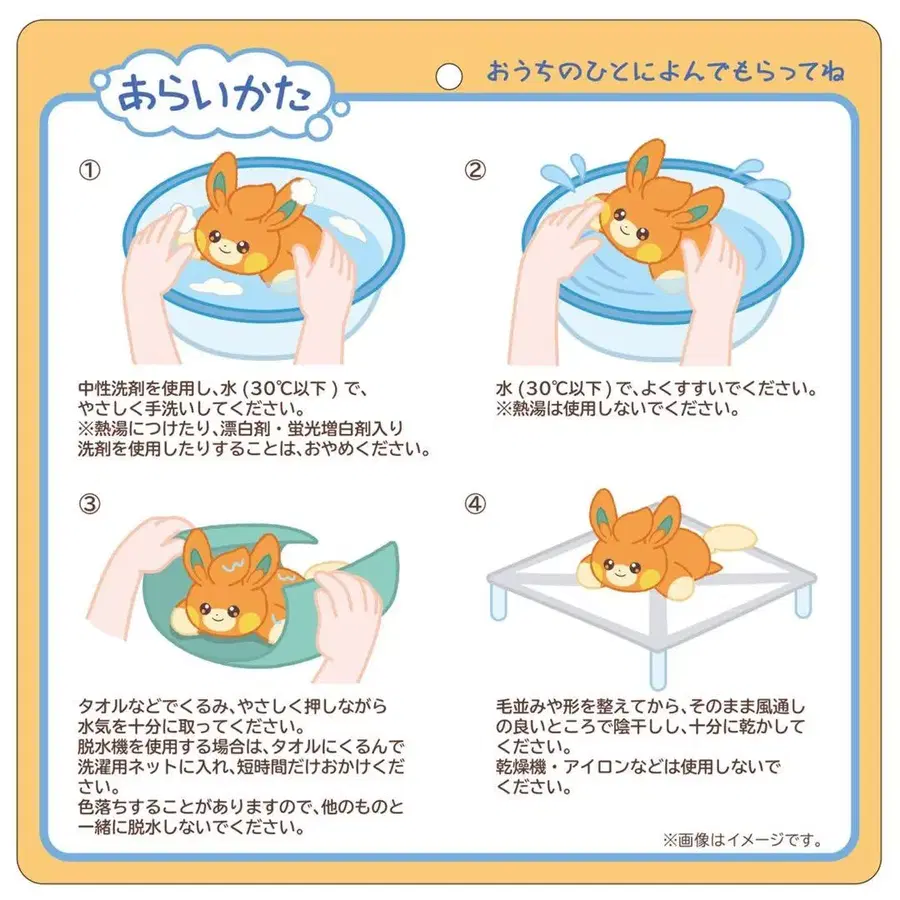 あらいかた

おうちのひとによんでもらってね

①

中性洗剤を使用し、水（30℃以下）で、やさしく手洗いしてください。
※熱湯につけたり、漂白剤・蛍光増白剤入り洗剤を使用したりすることは、おやめください。

②

水（30℃以下）で、よくすすいでください。
※熱湯は使用しないでください。

③

タオルなどでくるみ、やさしく押しながら水気を十分に取ってください。
脱水機を使用する場合は、タオルにくるんで洗濯用ネットに入れ、短時間だけおかけください。
色落ちすることがありますので、他のものと一緒に脱水しないでください。

④

毛並みや形を整えてから、そのまま風通しの良いところで陰干しし、十分に乾かしてください。
乾燥機・アイロンなどは使用しないでください。

※画像はイメージです。