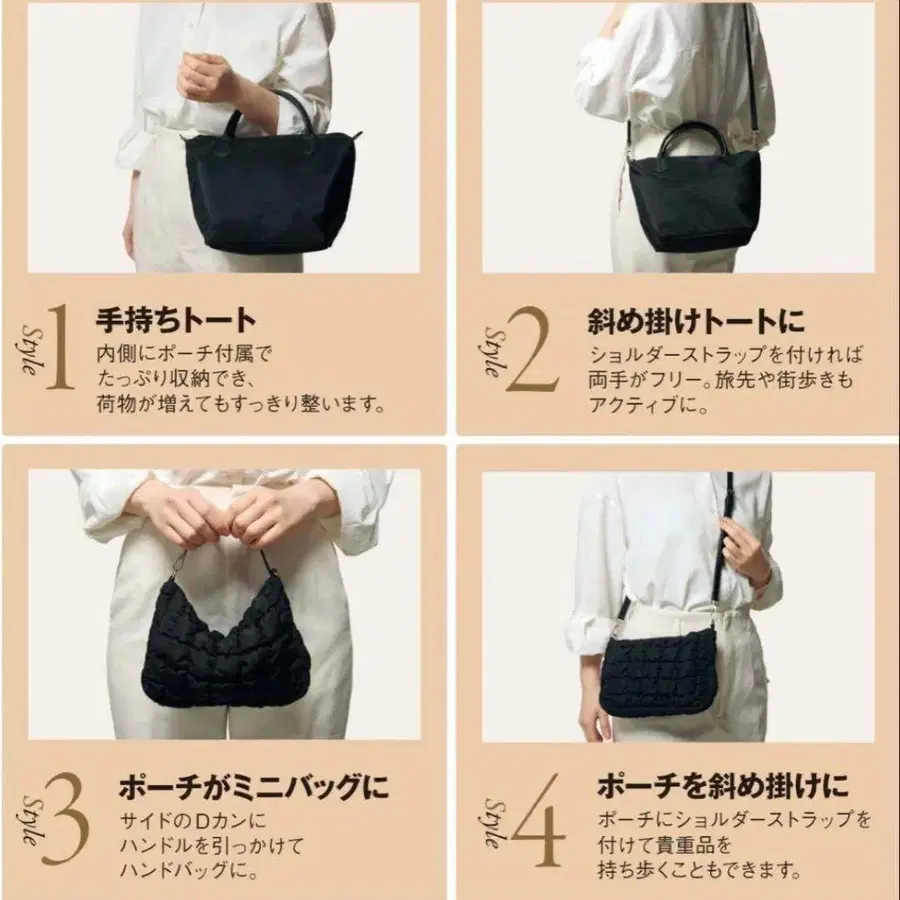 Style 1
手持ちトート
内側にポーチ付属で
たっぷり収納でき、
荷物が増えてもすっきり整います。

Style 2
斜め掛けトートに
ショルダーストラップを付ければ
両手がフリー。旅先や街歩きも
アクティブに。

Style 3
ポーチがミニバッグに
サイドのDカンに
ハンドルを引っかけて
ハンドバッグに。

Style 4
ポーチを斜め掛けに
ポーチにショルダーストラップを
付けて貴重品を
持ち歩くこともできます。