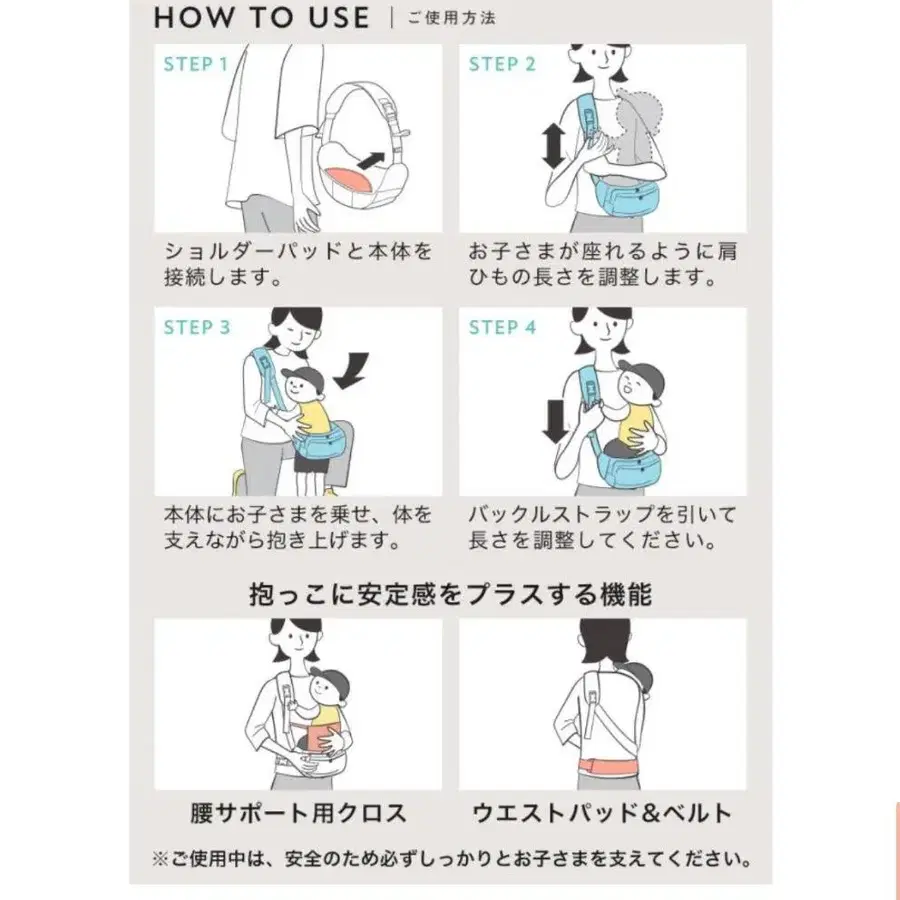 HOW TO USE | ご使用方法

STEP 1

ショルダーパッドと本体を接続します。

STEP 2

お子さまが座れるように肩ひもの長さを調整します。

STEP 3

本体にお子さまを乗せ、体を支えながら抱き上げます。

STEP 4

バックルストラップを引いて長さを調整してください。

抱っこに安定感をプラスする機能

腰サポート用クロス

ウエストパッド&ベルト

※ご使用中は、安全のため必ずしっかりとお子さまを支えてください。