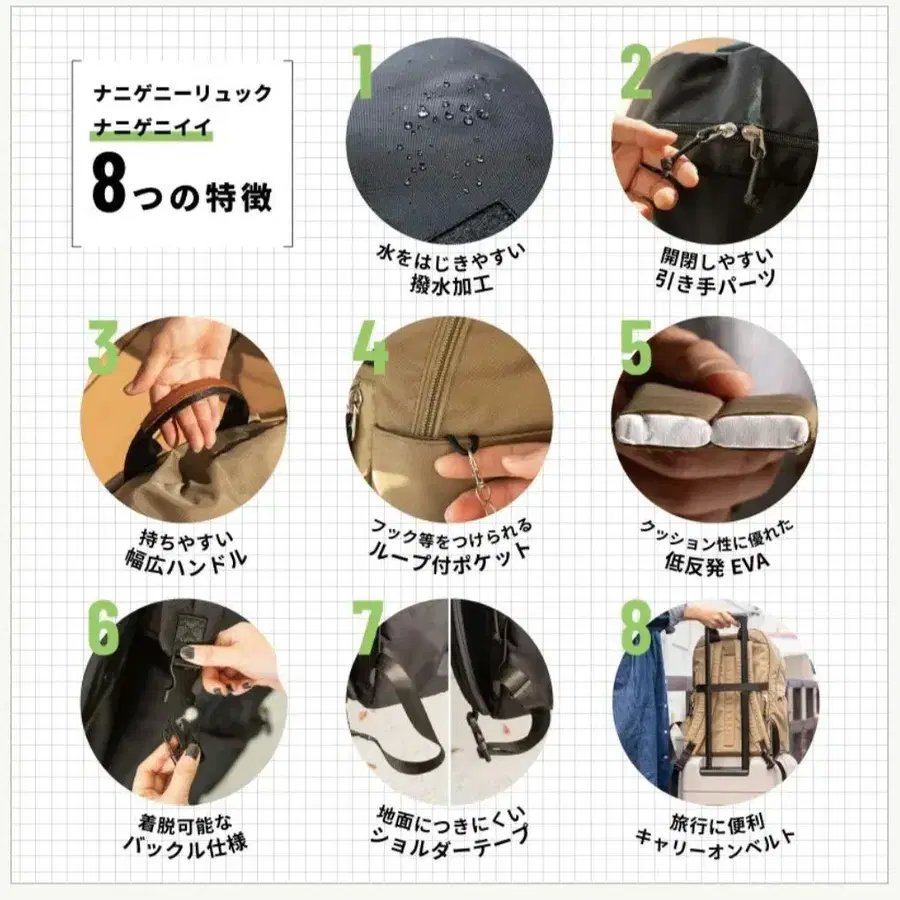 ナニゲニーリュック
ナニゲニイイ
8つの特徴

1
水をはじきやすい
撥水加工

2
開閉しやすい
引き手パーツ

3
持ちやすい
幅広ハンドル

4
フック等をつけられる
ループ付ポケット

5
クッション性に優れた
低反発 EVA

6
着脱可能な
バックル仕様

7
地面につきにくい
ショルダーテープ

8
旅行に便利
キャリーオンベルト