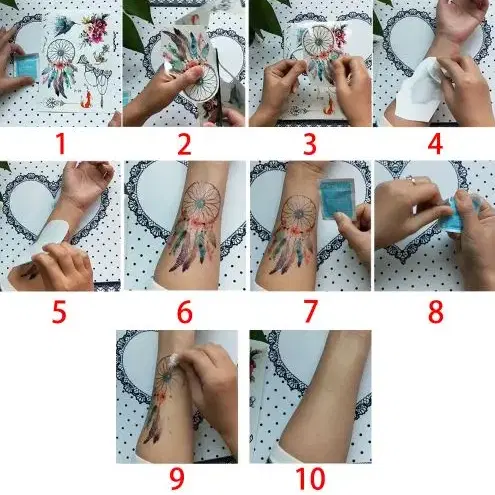 1 2 3 4

5 6 7 8

9 10