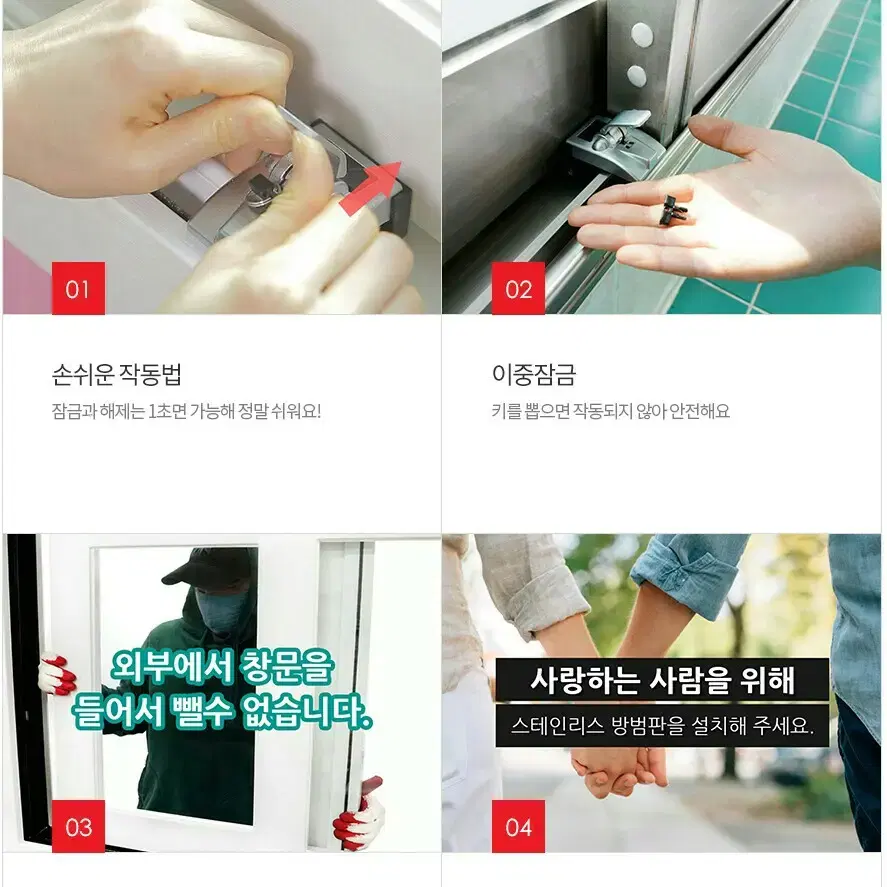 01

손쉬운 작동법

잠금과 해제는 1초면 가능해 정말 쉬워요!

02

이중잠금

키를 뽑으면 작동되지 않아 안전해요

외부에서 창문을 들어서 뺄수 없습니다.

03

사랑하는 사람을 위해

스테인리스 방범판을 설치해 주세요.

04